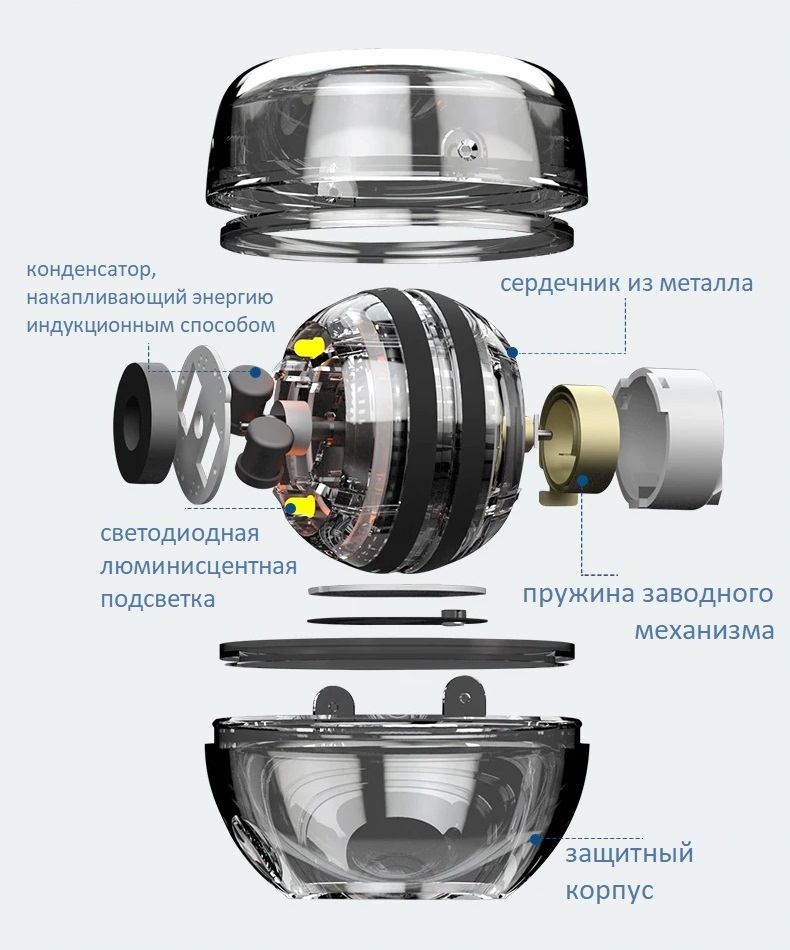 конденсатор, накапливающий энергию индукционным способом

сердечник из металла

светодиодная люминисцентная подсветка

пружина заводного механизма

защитный корпус